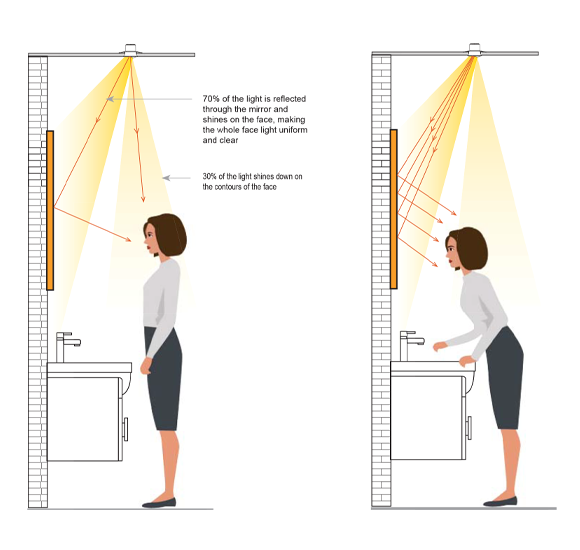 70% of the light is reflected through the mirror and shines on the face, making the whole face light uniform and clear

30% of the light shines down on the contours of the face